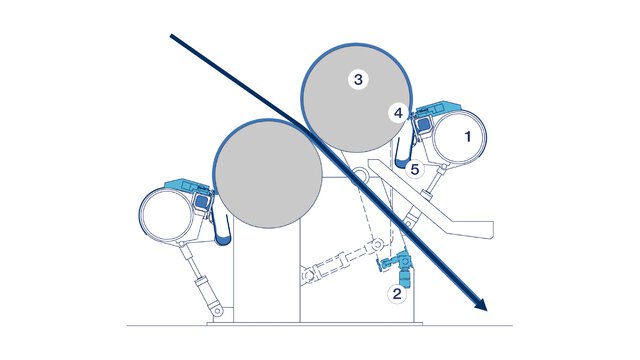 3
4
1
5
2