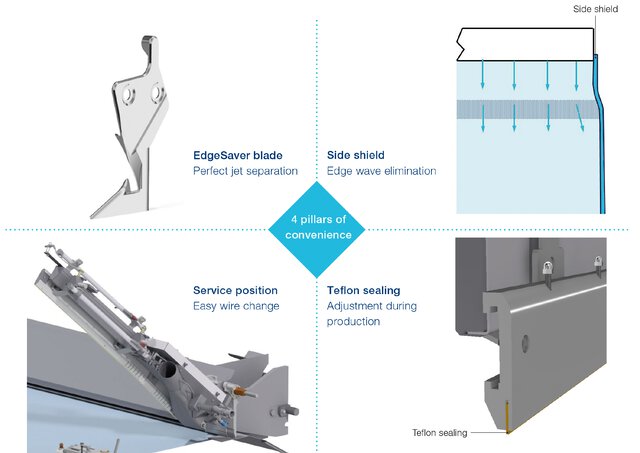 Side shield

EdgeSaver blade
Perfect jet separation

Side shield
Edge wave elimination

4 pillars of convenience

Service position
Easy wire change

Teflon sealing
Adjustment during production

Teflon sealing